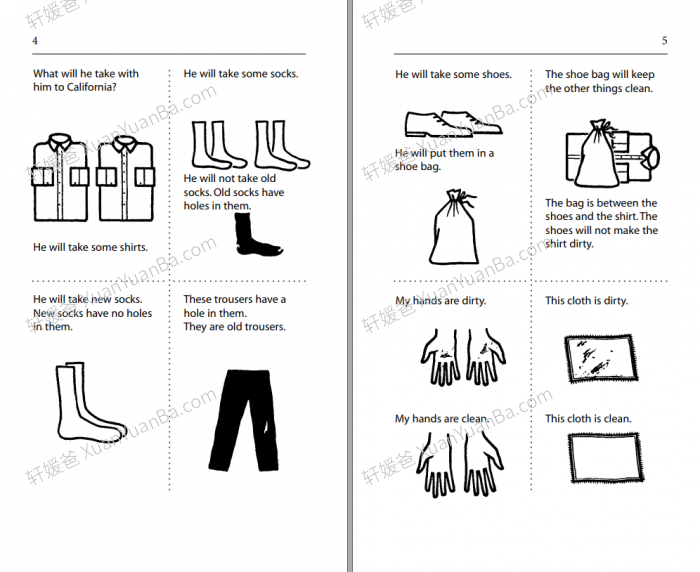 4

What will he take with him to California?

He will take some shirts.

He will take some socks.

He will not take old socks. Old socks have holes in them.

He will take new socks. New socks have no holes in them.

These trousers have a hole in them.
They are old trousers.

5

He will take some shoes.

He will put them in a shoe bag.

The shoe bag will keep the other things clean.

The bag is between the shoes and the shirt. The shoes will not make the shirt dirty.

My hands are dirty.

My hands are clean.

This cloth is dirty.

This cloth is clean.

轩媛爸 XuanYuanBa.com