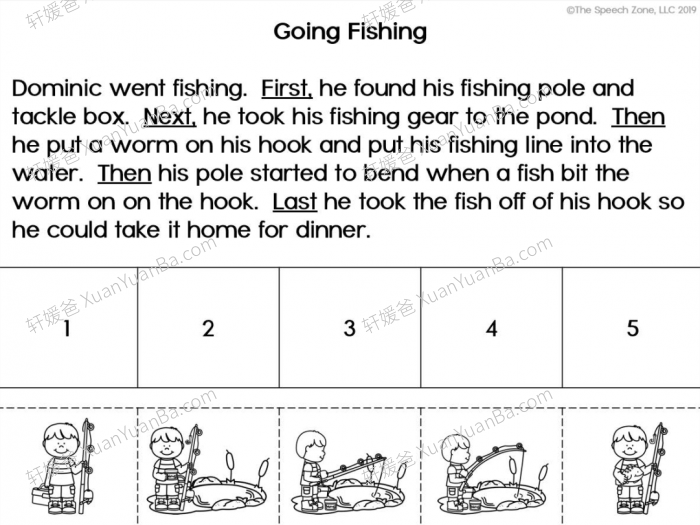 ©The Speech Zone, LLC 2019

Going Fishing

Dominic went fishing. First, he found his fishing pole and tackle box. Next, he took his fishing gear to the pond. Then he put a worm on his hook and put his fishing line into the water. Then his pole started to bend when a fish bit the worm on on the hook. Last he took the fish off of his hook so he could take it home for dinner.

| 1 | 2 | 3 | 4 | 5 |
|---|---|---|---|---|

轩媛爸 XuanYuanBa.com