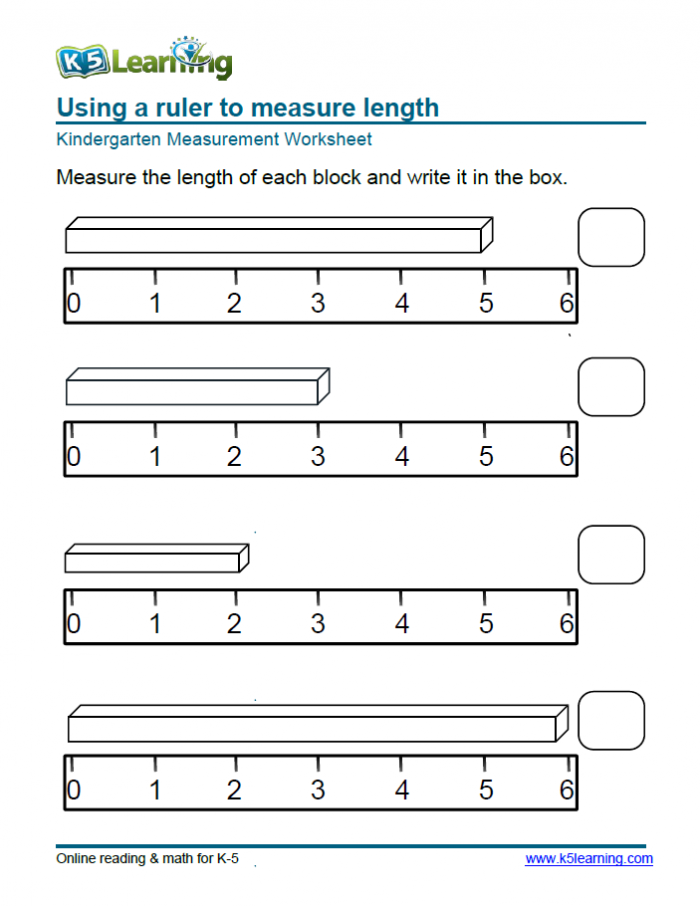 K5 Learning

Using a ruler to measure length

Kindergarten Measurement Worksheet

Measure the length of each block and write it in the box.

0 1 2 3 4 5 6

0 1 2 3 4 5 6

0 1 2 3 4 5 6

0 1 2 3 4 5 6

Online reading & math for K-5

www.k5learning.com